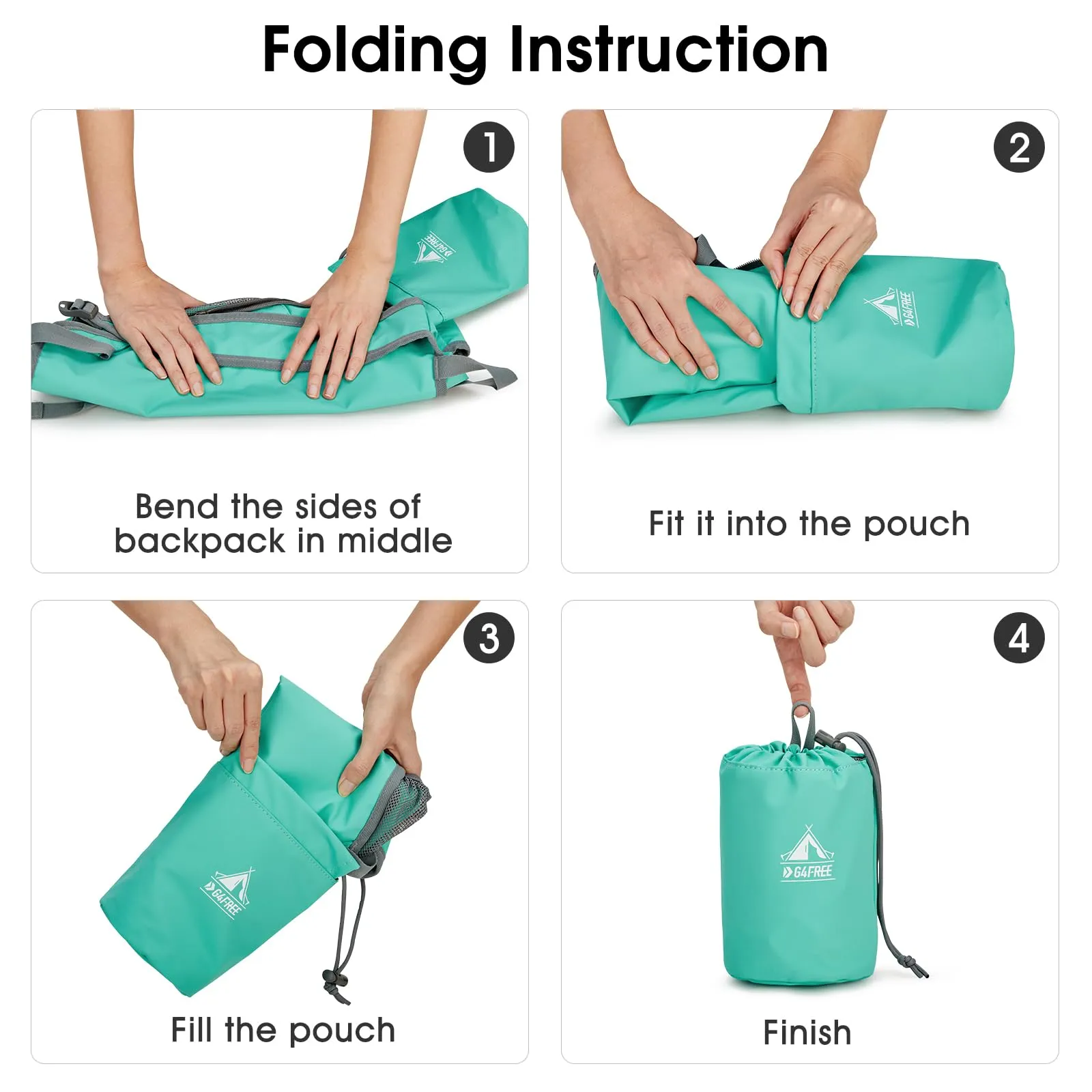 Folding Instruction

1

G4FREE

Bend the sides of backpack in middle

2

G4FREE

Fit it into the pouch

3

G4FREE

Fill the pouch

4

G4FREE

Finish