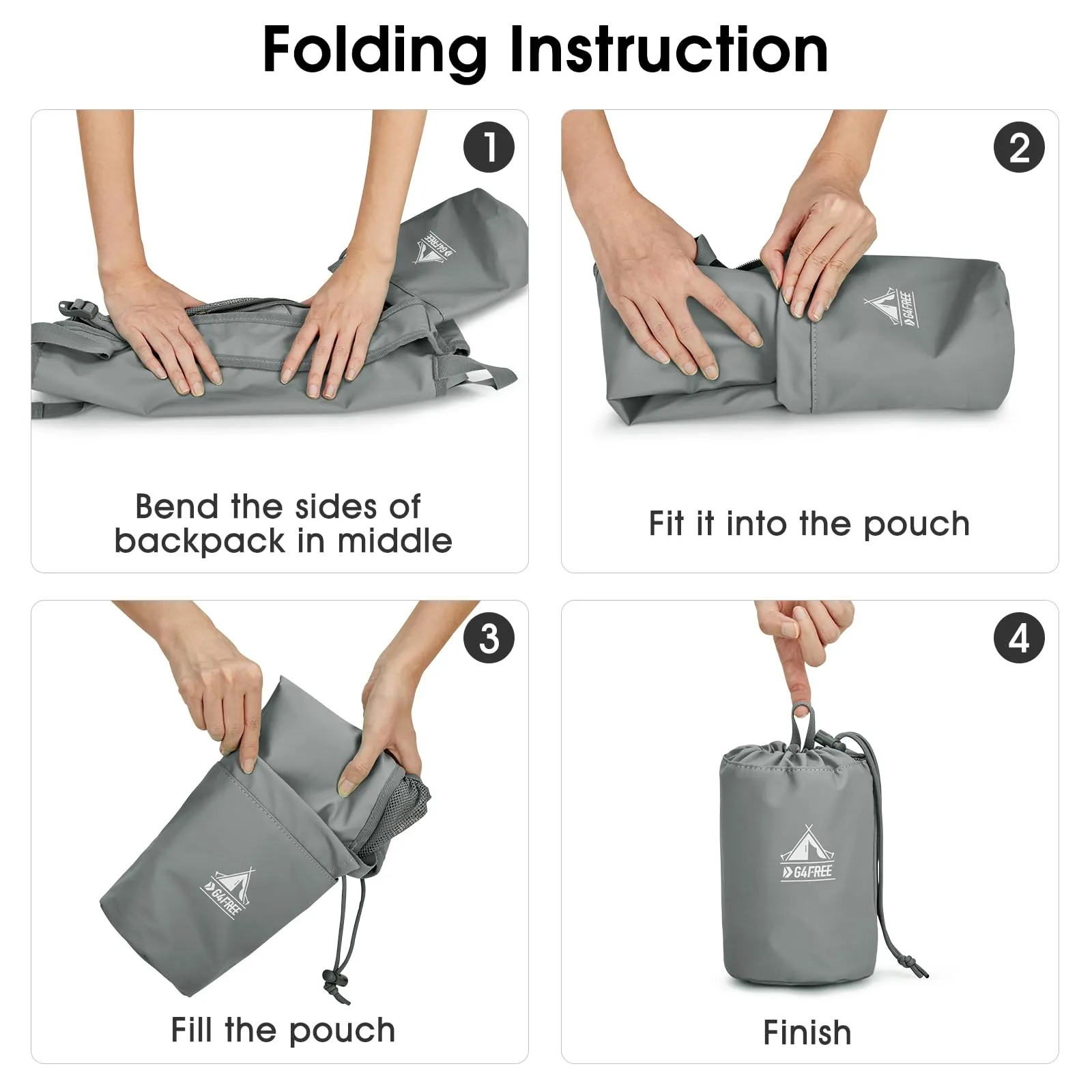 Folding Instruction

1

G4FREE

Bend the sides of backpack in middle

2

G4FREE

Fit it into the pouch

3

G4FREE

Fill the pouch

4

G4FREE

Finish